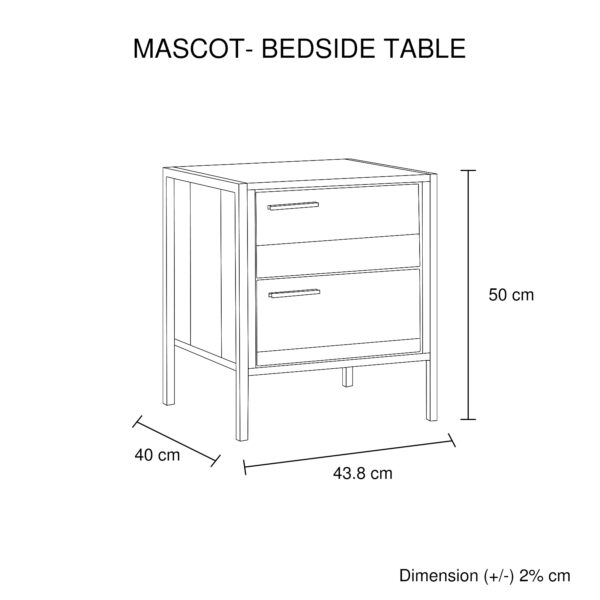 MASCOT- BEDSIDE TABLE

50 cm

40 cm

43.8 cm

Dimension (+/-) 2% cm